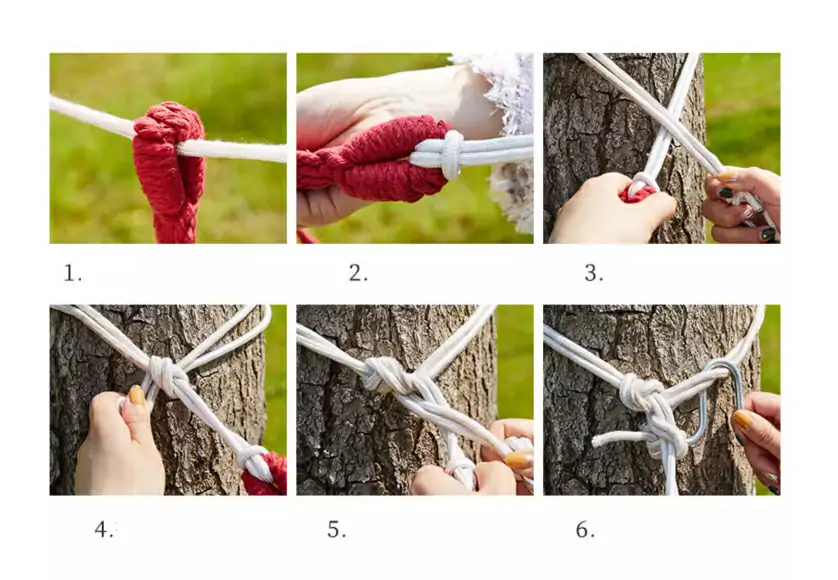 1.

2.

3.

4.

5.

6.